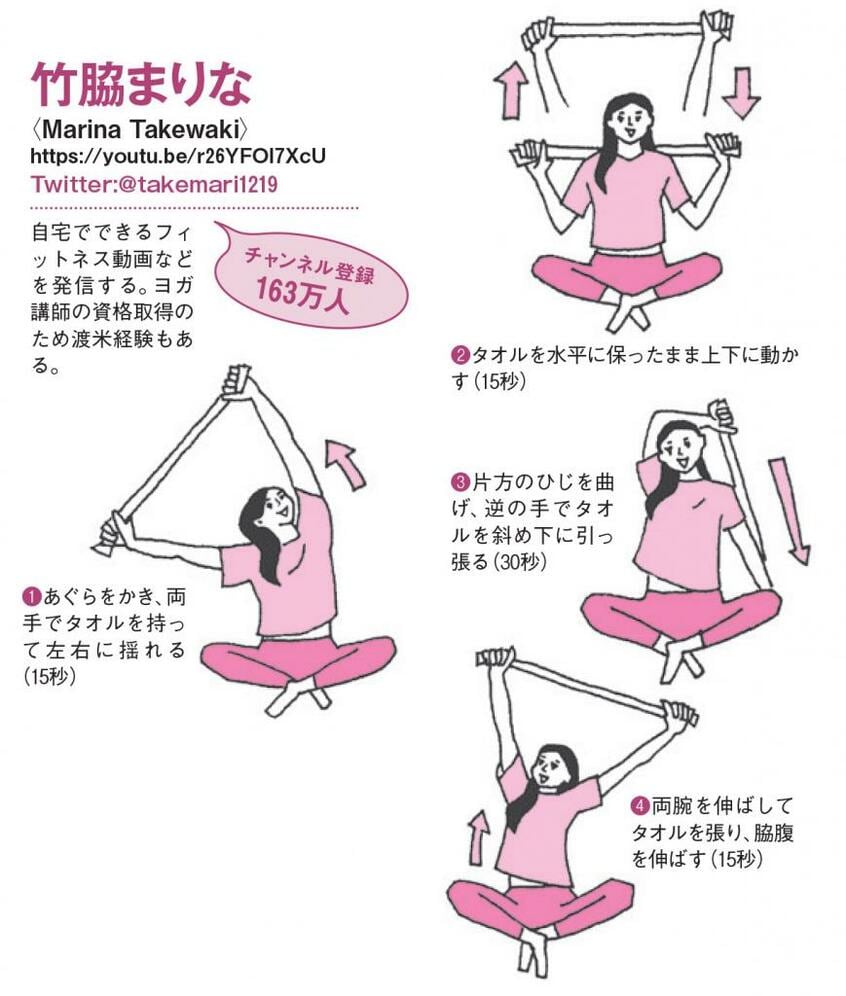 竹脇まりな
〈Marina Takewaki〉
https://youtu.be/r26YFOI7XcU
Twitter:@takemari1219

自宅でできるフィットネス動画などを発信する。ヨガ講師の資格取得のため渡米経験もある。

チャンネル登録
163万人

❶あぐらをかき、両手でタオルを持って左右に揺れる（15秒）

❷タオルを水平に保ったまま上下に動かす（15秒）

❸片方のひじを曲げ、逆の手でタオルを斜め下に引っ張る（30秒）

❹両腕を伸ばしてタオルを張り、脇腹を伸ばす（15秒）