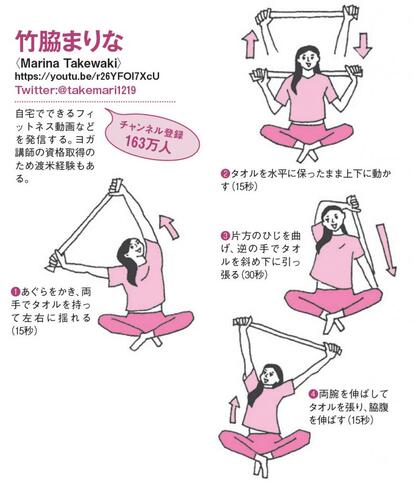 竹脇まりな
〈Marina Takewaki〉
https://youtu.be/r26YFOI7XcU
Twitter:@takemari1219

自宅でできるフィットネス動画などを発信する。ヨガ講師の資格取得のため渡米経験もある。

チャンネル登録
163万人

❶あぐらをかき、両手でタオルを持って左右に揺れる(15秒)

❷タオルを水平に保ったまま上下に動かす(15秒)

❸片方のひじを曲げ、逆の手でタオルを斜め下に引っ張る(30秒)

❹両腕を伸ばしてタオルを張り、脇腹を伸ばす(15秒)