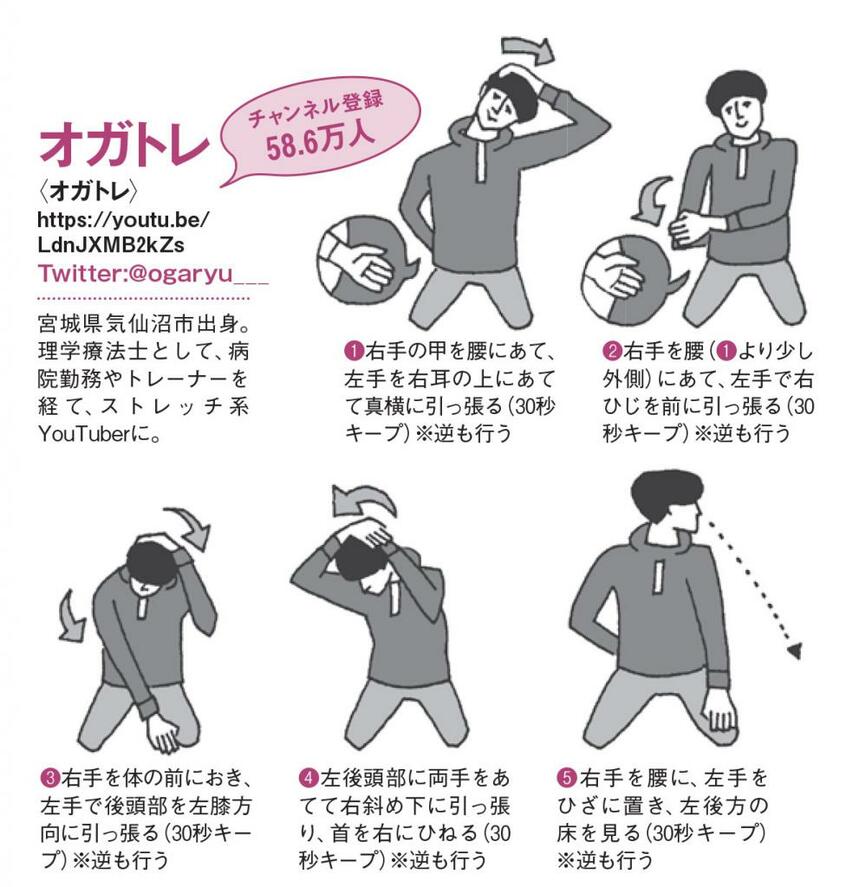 オガトレ

チャンネル登録
58.6万人

〈オガトレ〉
https://youtu.be/LdnJXMB2kZs
Twitter:@ogaryu___

宮城県気仙沼市出身。理学療法士として、病院勤務やトレーナーを経て、ストレッチ系YouTuberに。

❶右手の甲を腰にあて、左手を右耳の上にあてて真横に引っ張る（30秒キープ）※逆も行う

❷右手を腰（❶より少し外側）にあて、左手で右ひじを前に引っ張る（30秒キープ）※逆も行う

❸右手を体の前におき、左手で後頭部を左膝方向に引っ張る（30秒キープ）※逆も行う

❹左後頭部に両手をあてて右斜め下に引っ張り、首を右にひねる（30秒キープ）※逆も行う

❺右手を腰に、左手をひざに置き、左後方の床を見る（30秒キープ）※逆も行う