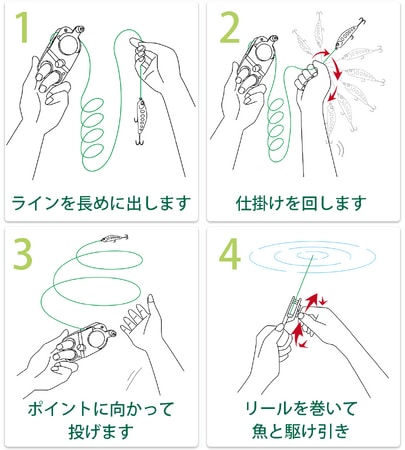 1

ラインを長めに出します

2

仕掛けを回します

3

ポイントに向かって投げます

4

リールを巻いて魚と駆け引き